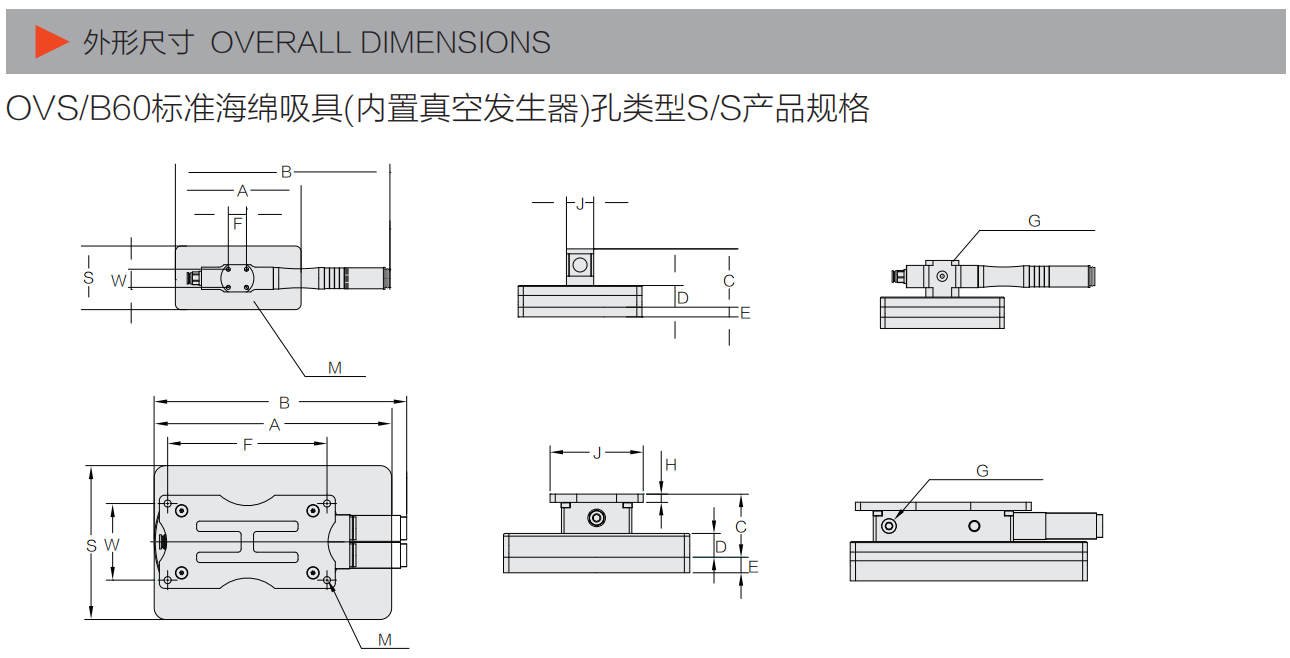 外形尺寸 OVERALL DIMENSIONS

OVS/B60标准海绵吸具(内置真空发生器)孔类型S/S产品规格

B
A
F
S
W
M
J
C
D
E
G

B
A
F
S
W
M
J
H
C
D
E
G