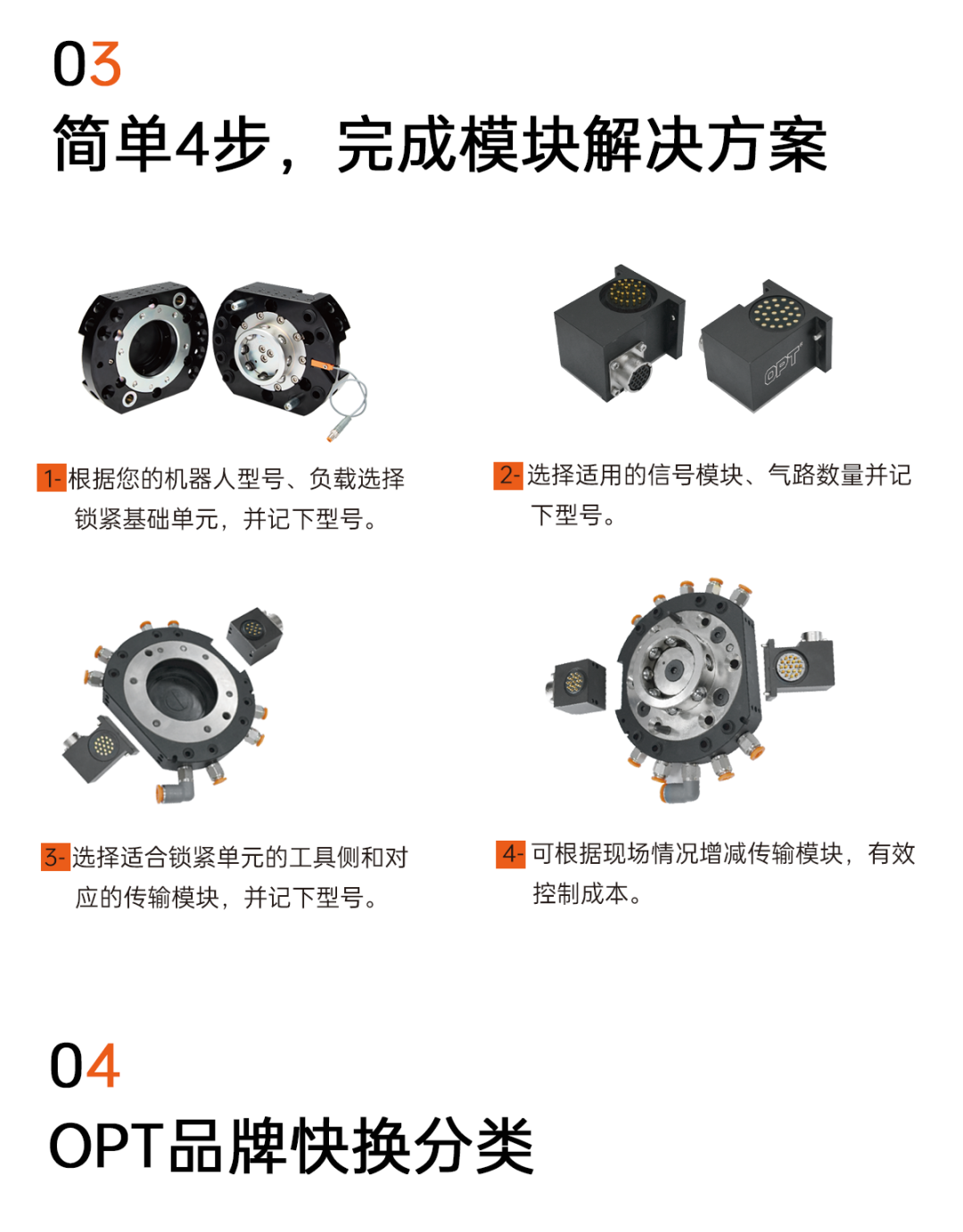 03
简单4步，完成模块解决方案

OPT

1- 根据您的机器人型号、负载选择锁紧基础单元，并记下型号。

2- 选择适用的信号模块、气路数量并记下型号。

3- 选择适合锁紧单元的工具侧和对应的传输模块，并记下型号。

4- 可根据现场情况增减传输模块，有效控制成本。

04
OPT品牌快换分类